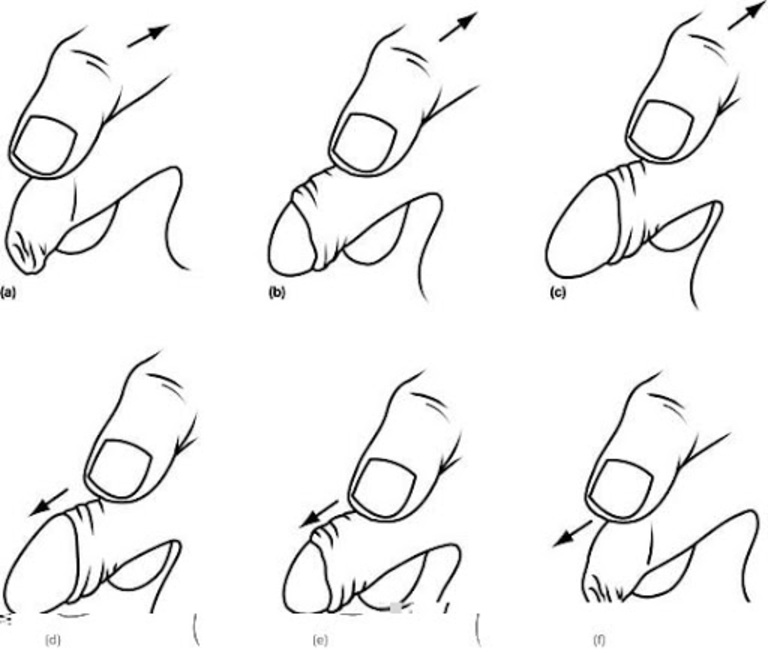 (a)

(b)

(c)

(d)

(e)

(f)