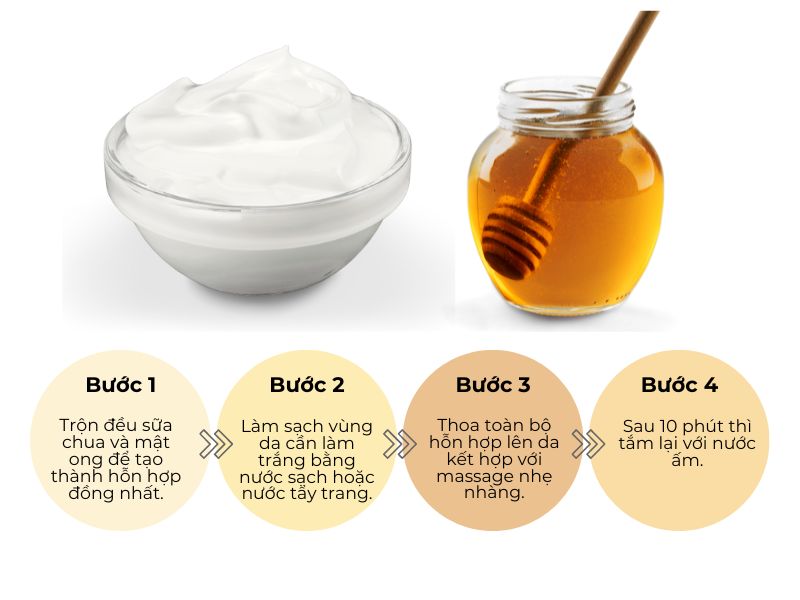 Bước 1

Trộn đều sữa chua và mật ong để tạo thành hỗn hợp đồng nhất.

Bước 2

Làm sạch vùng da cần làm trắng bằng nước sạch hoặc nước tẩy trang.

Bước 3

Thoa toàn bộ hỗn hợp lên da kết hợp với massage nhẹ nhàng.

Bước 4

Sau 10 phút thì tắm lại với nước ấm.